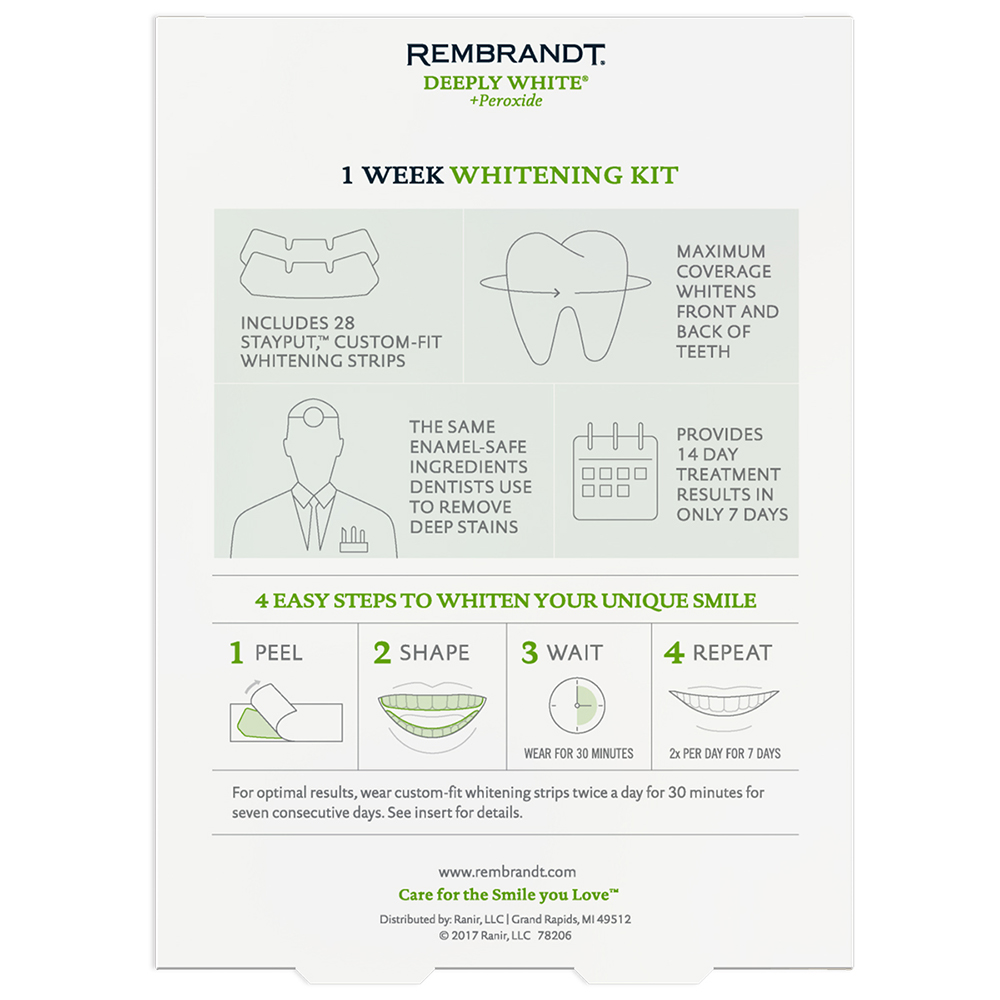 REMBRANDT.
DEEPLY WHITE®
+Peroxide

1 WEEK WHITENING KIT

INCLUDES 28 STAYPUT,™ CUSTOM-FIT WHITENING STRIPS

MAXIMUM COVERAGE WHITENS FRONT AND BACK OF TEETH

THE SAME ENAMEL-SAFE INGREDIENTS DENTISTS USE TO REMOVE DEEP STAINS

PROVIDES 14 DAY TREATMENT RESULTS IN ONLY 7 DAYS

4 EASY STEPS TO WHITEN YOUR UNIQUE SMILE

1 PEEL

2 SHAPE

3 WAIT

WEAR FOR 30 MINUTES

4 REPEAT

2x PER DAY FOR 7 DAYS

For optimal results, wear custom-fit whitening strips twice a day for 30 minutes for seven consecutive days. See insert for details.

www.rembrandt.com
Care for the Smile you Love™
Distributed by: Ranir, LLC | Grand Rapids, MI 49512
© 2017 Ranir, LLC 78206